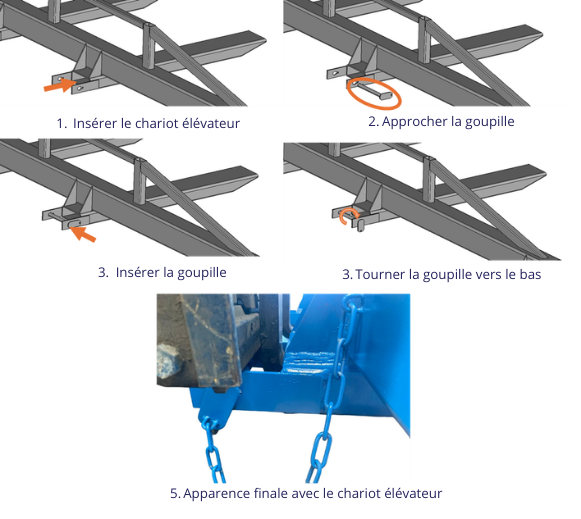 1. Insérer le chariot élévateur

2. Approcher la goupille

3. Insérer la goupille

3. Tourner la goupille vers le bas

5. Apparence finale avec le chariot élévateur